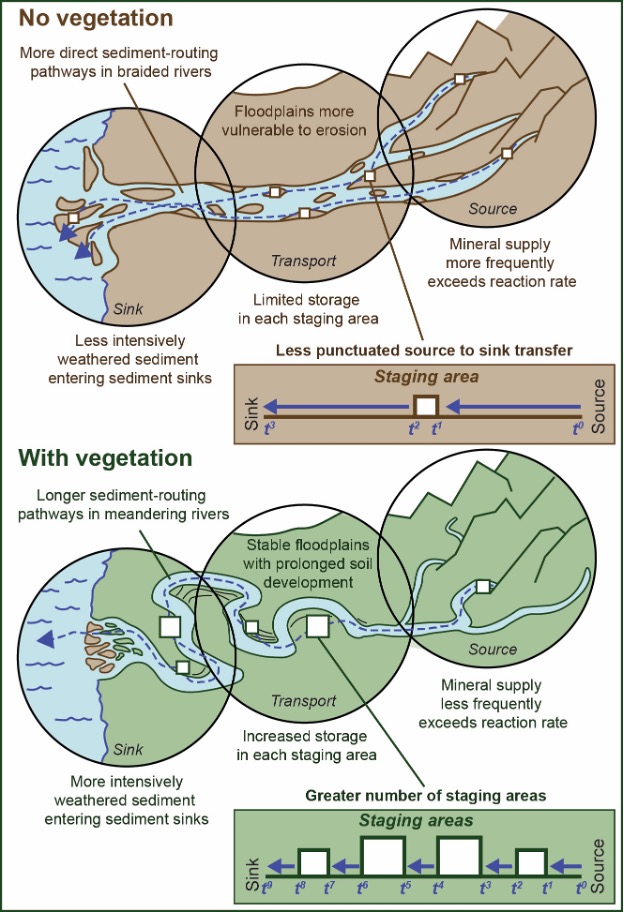 No vegetation

More direct sediment-routing pathways in braided rivers

Floodplains more vulnerable to erosion

Source

Transport

Sink

Mineral supply more frequently exceeds reaction rate

Limited storage in each staging area

Less intensively weathered sediment entering sediment sinks

Less punctuated source to sink transfer

Staging area

Sink $t^3$ $t^2$ $t^1$ $t^0$ Source

With vegetation

Longer sediment-routing pathways in meandering rivers

Stable floodplains with prolonged soil development

Source

Transport

Sink

Mineral supply less frequently exceeds reaction rate

Increased storage in each staging area

More intensively weathered sediment entering sediment sinks

Greater number of staging areas

Staging areas

Sink $t^9$ $t^8$ $t^7$ $t^6$ $t^5$ $t^4$ $t^3$ $t^2$ $t^1$ $t^0$ Source