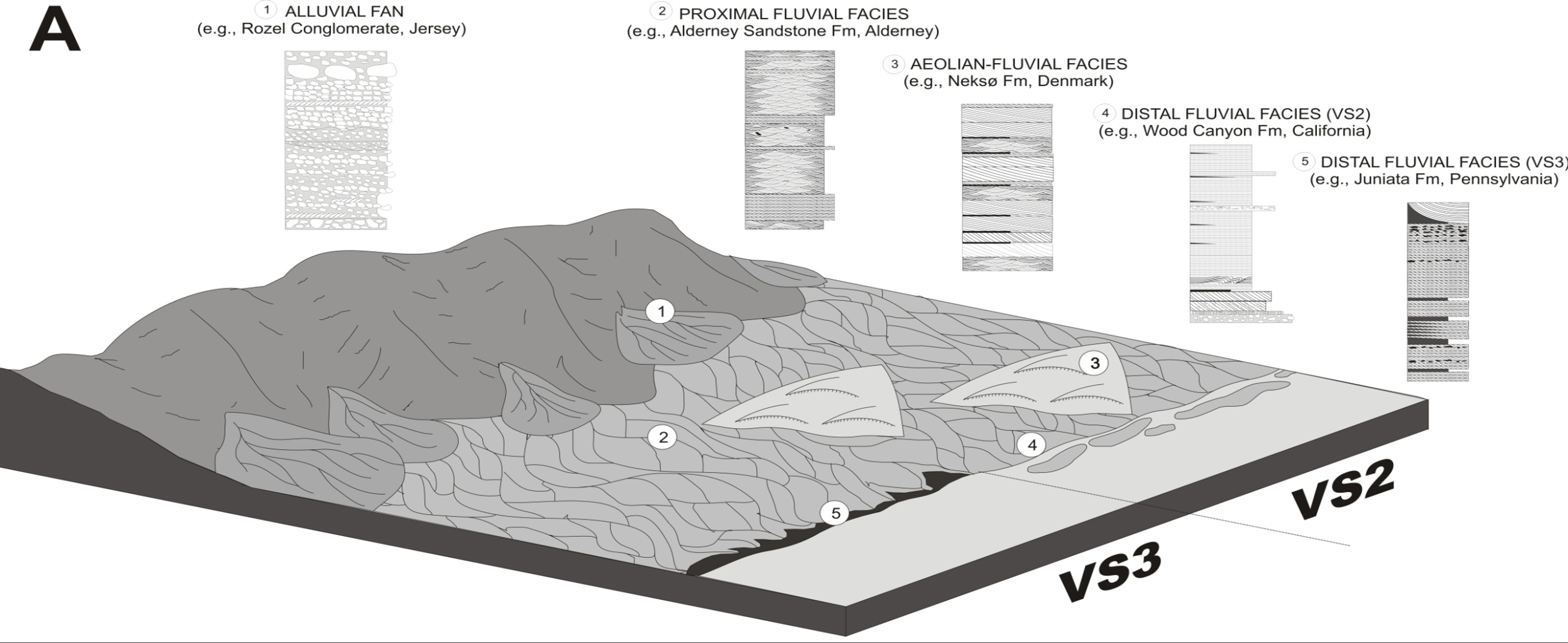 A

1 ALLUVIAL FAN
(e.g., Rozel Conglomerate, Jersey)

2 PROXIMAL FLUVIAL FACIES
(e.g., Alderney Sandstone Fm, Alderney)

3 AEOLIAN-FLUVIAL FACIES
(e.g., Neksø Fm, Denmark)

4 DISTAL FLUVIAL FACIES (VS2)
(e.g., Wood Canyon Fm, California)

5 DISTAL FLUVIAL FACIES (VS3)
(e.g., Juniata Fm, Pennsylvania)

1

3

2

4

5

VS2

VS3